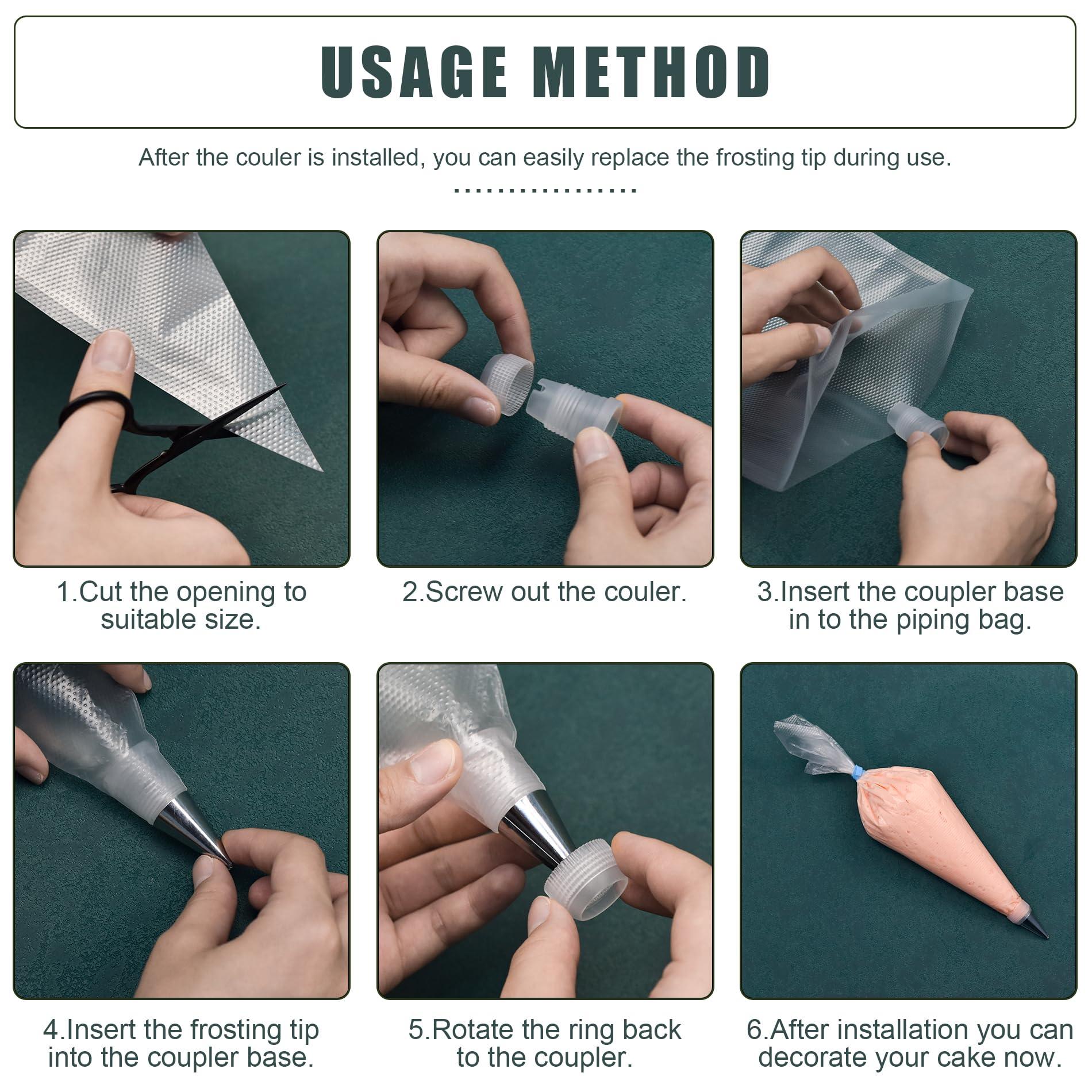 USAGE METHOD

After the couler is installed, you can easily replace the frosting tip during use.

1.Cut the opening to suitable size.

2.Screw out the couler.

3.Insert the coupler base in to the piping bag.

4.Insert the frosting tip into the coupler base.

5.Rotate the ring back to the coupler.

6.After installation you can decorate your cake now.