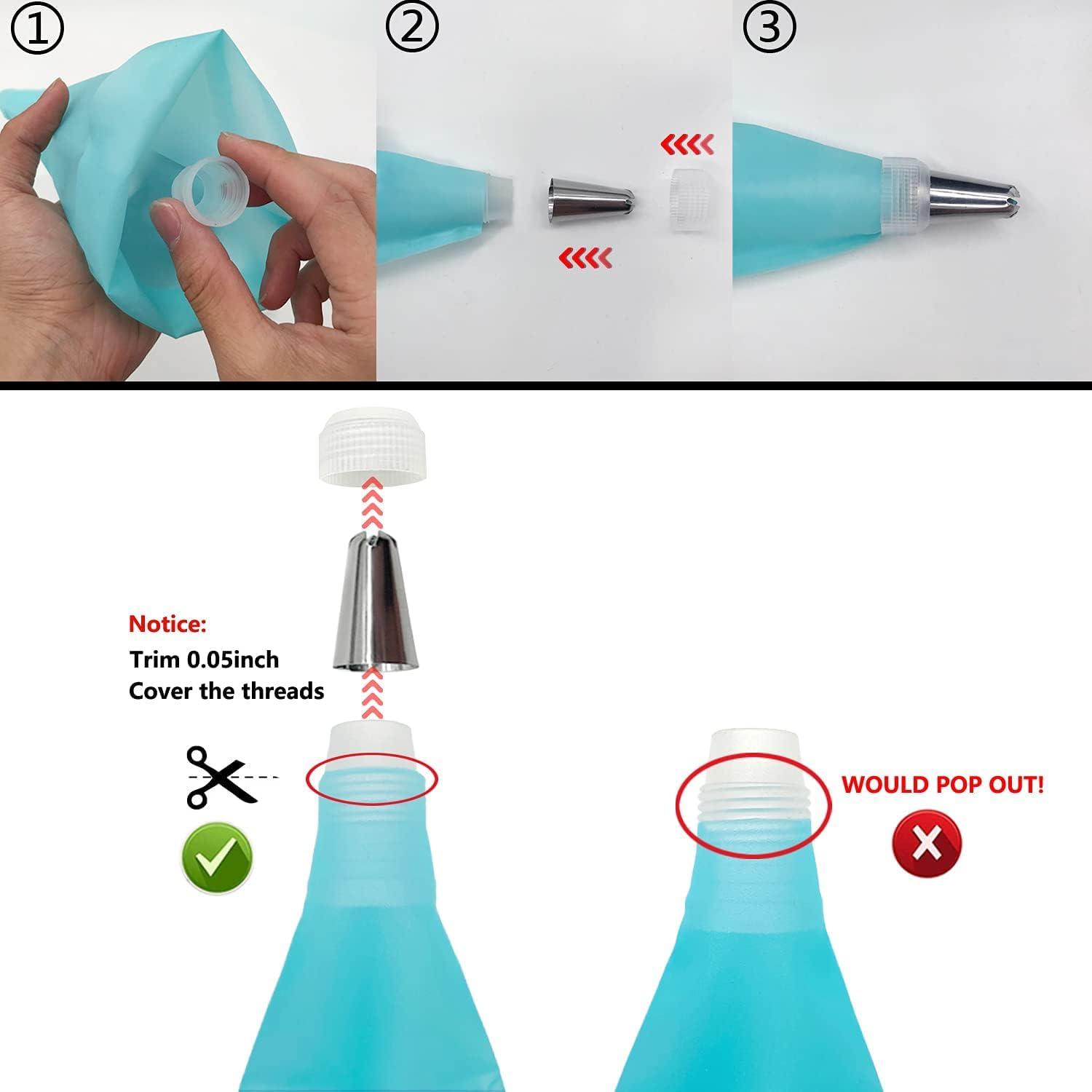 ①

②

③

Notice:
Trim 0.05inch
Cover the threads

WOULD POP OUT!