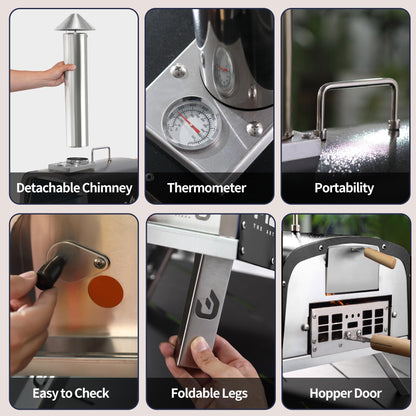 Detachable Chimney

Thermometer

Portability

Easy to Check

Foldable Legs

Hopper Door