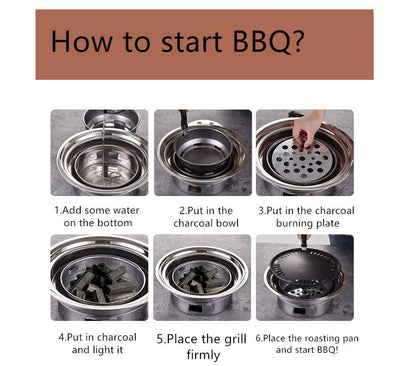 How to start BBQ?

1.Add some water on the bottom

2.Put in the charcoal bowl

3.Put in the charcoal burning plate

4.Put in charcoal and light it

5.Place the grill firmly

6.Place the roasting pan and start BBQ!