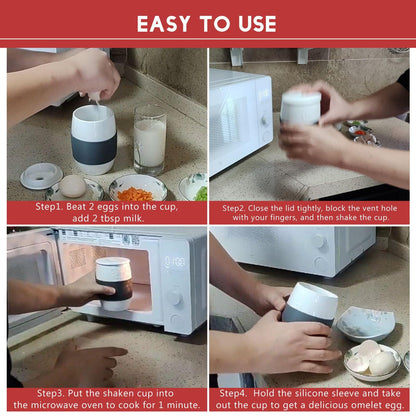 EASY TO USE

Step1. Beat 2 eggs into the cup, add 2 tbsp milk.

Step2. Close the lid tightly, block the vent hole with your fingers, and then shake the cup.

Step3. Put the shaken cup into the microwave oven to cook for 1 minute.

Step4. Hold the silicone sleeve and take out the cup to get a delicious omelet egg.