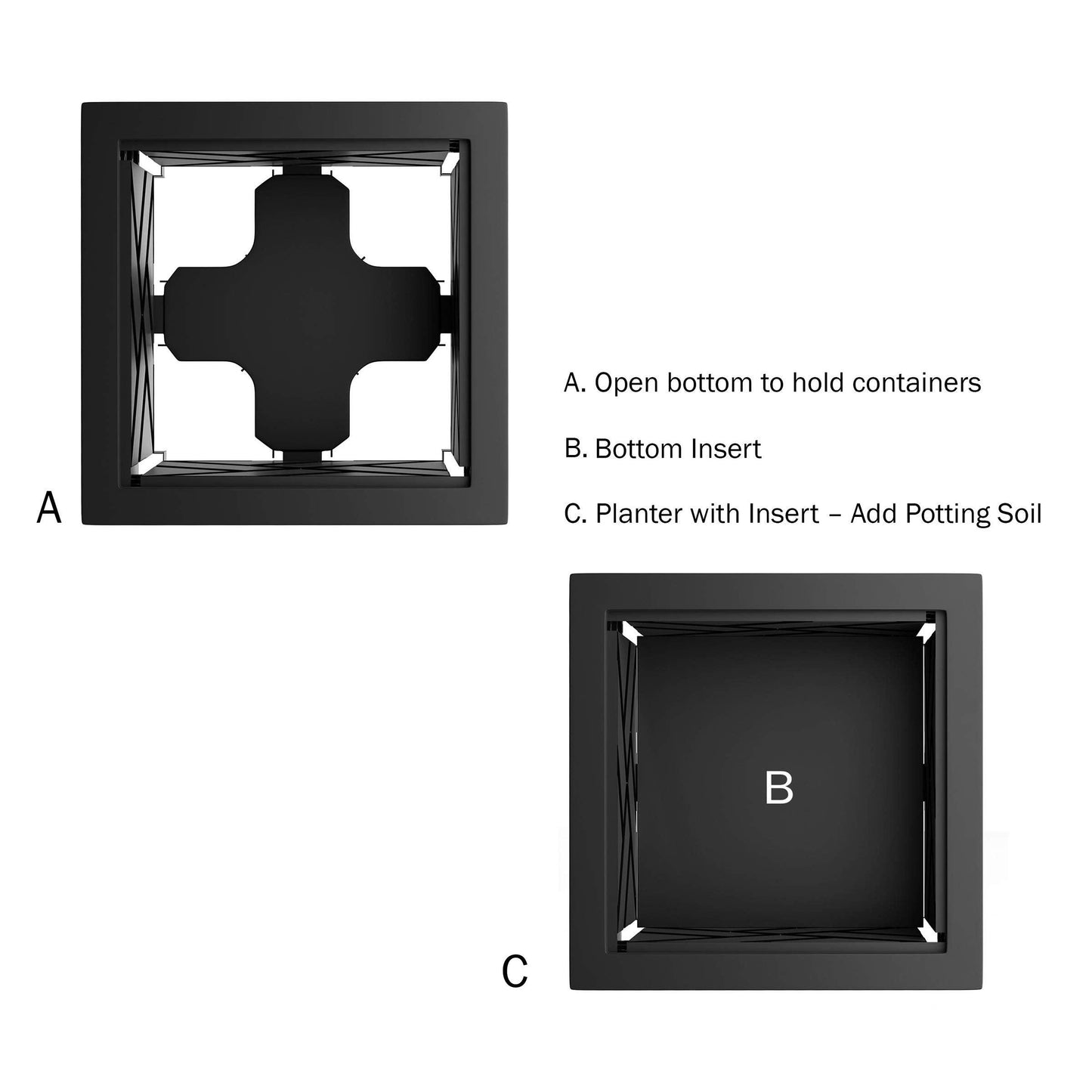 A

A. Open bottom to hold containers

B. Bottom Insert

C. Planter with Insert – Add Potting Soil

B

C