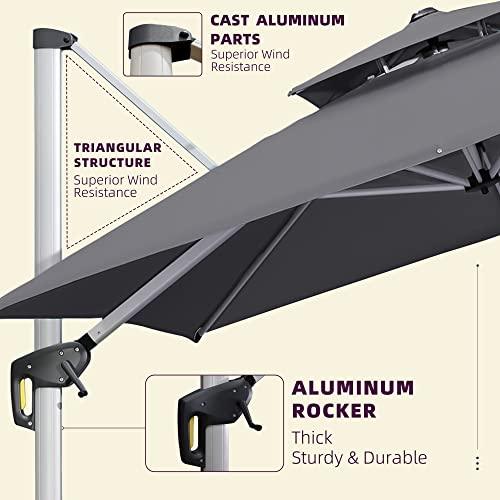 CAST ALUMINUM PARTS
Superior Wind Resistance

TRIANGULAR STRUCTURE
Superior Wind Resistance

ALUMINUM ROCKER
Thick
Sturdy & Durable