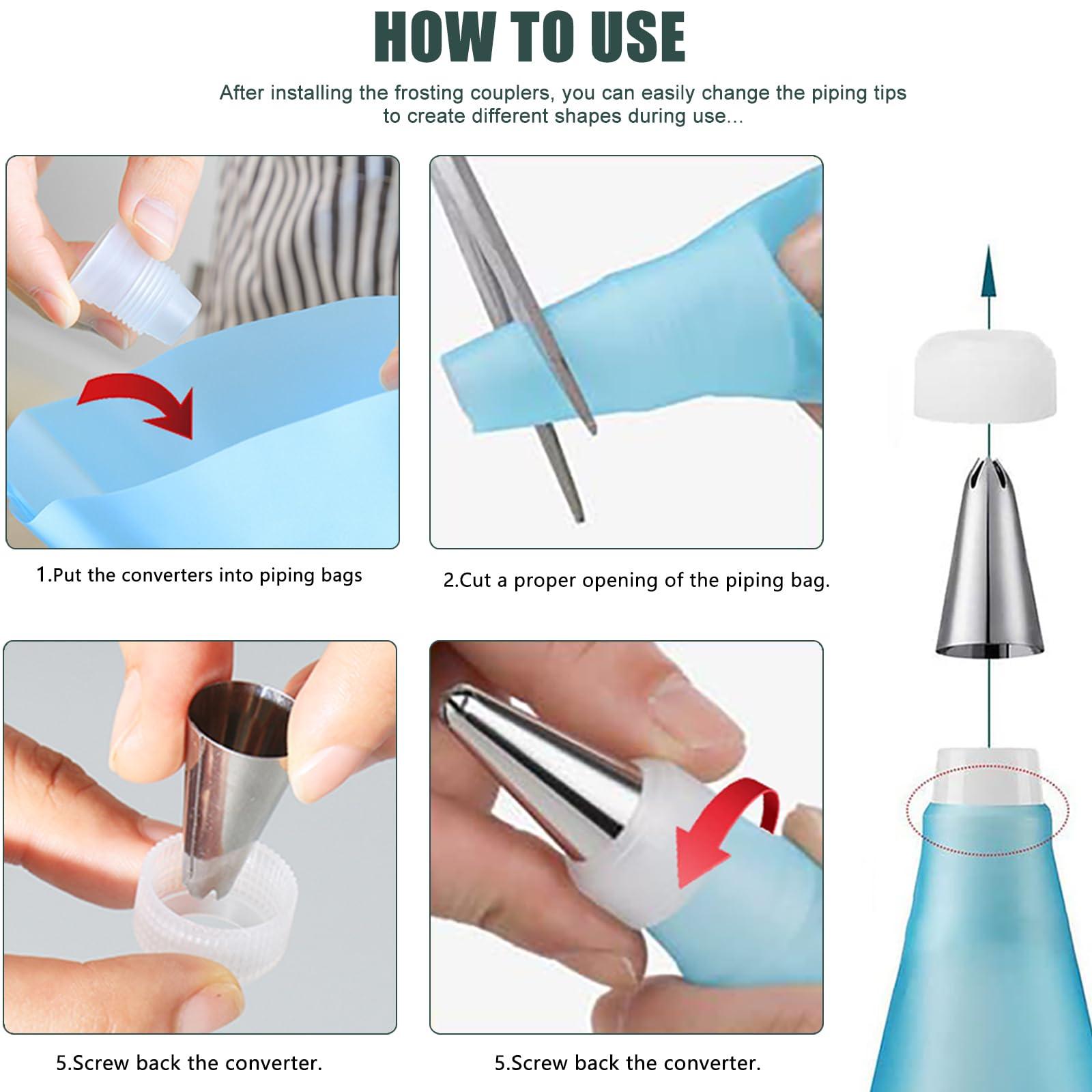 HOW TO USE

After installing the frosting couplers, you can easily change the piping tips to create different shapes during use...

1.Put the converters into piping bags

2.Cut a proper opening of the piping bag.

5.Screw back the converter.

5.Screw back the converter.