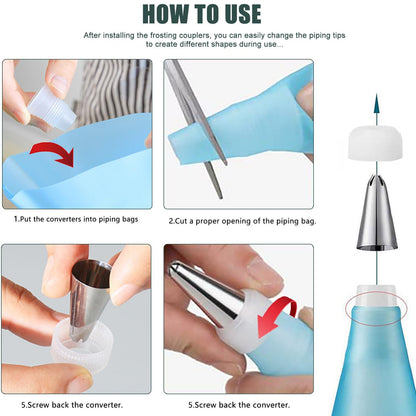 HOW TO USE

After installing the frosting couplers, you can easily change the piping tips to create different shapes during use...

1.Put the converters into piping bags

2.Cut a proper opening of the piping bag.

5.Screw back the converter.

5.Screw back the converter.