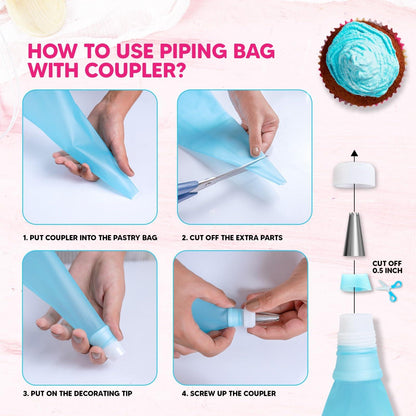 HOW TO USE PIPING BAG WITH COUPLER?

1. PUT COUPLER INTO THE PASTRY BAG

2. CUT OFF THE EXTRA PARTS

3. PUT ON THE DECORATING TIP

4. SCREW UP THE COUPLER

CUT OFF 0.5 INCH