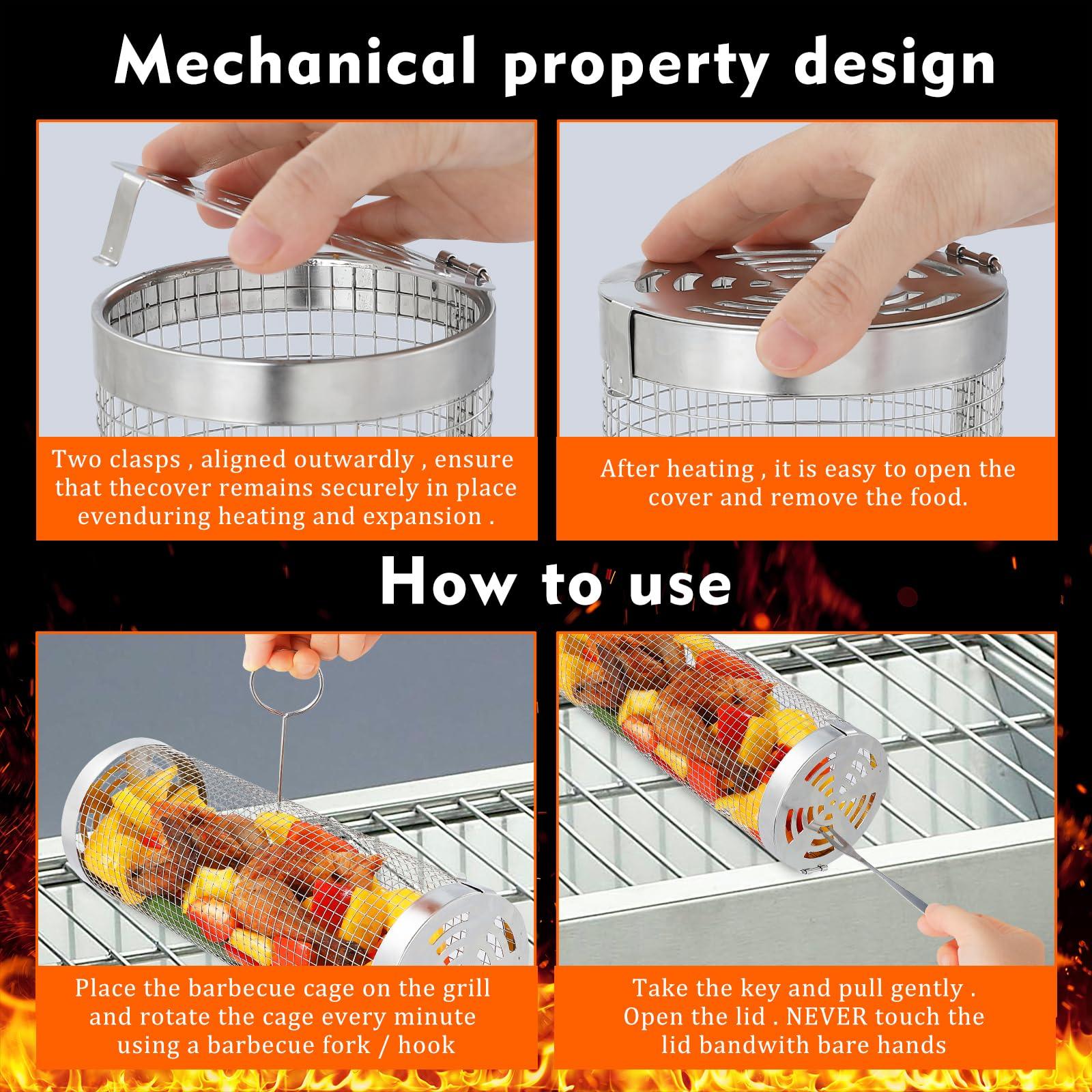 Mechanical property design

Two clasps , aligned outwardly , ensure that thecover remains securely in place evenduring heating and expansion .

After heating , it is easy to open the cover and remove the food.

How to use

Place the barbecue cage on the grill and rotate the cage every minute using a barbecue fork / hook

Take the key and pull gently . Open the lid . NEVER touch the lid bandwith bare hands