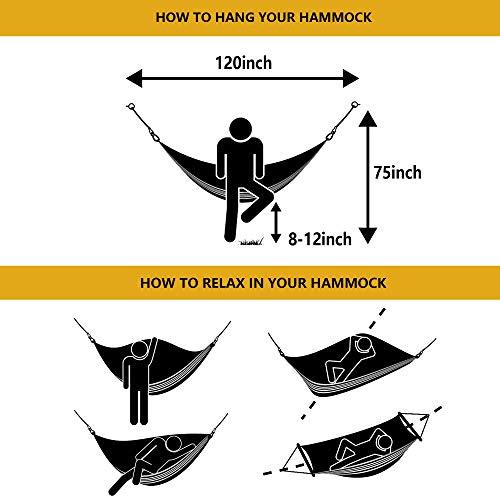 HOW TO HANG YOUR HAMMOCK

120inch

75inch

8-12inch

HOW TO RELAX IN YOUR HAMMOCK