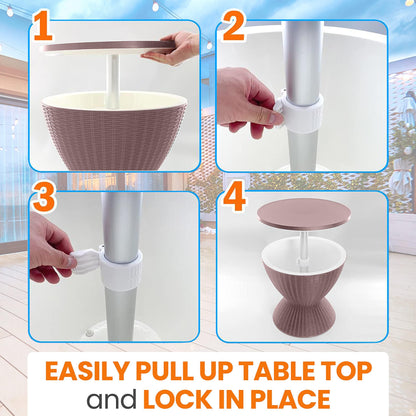 1

2

3

4

EASILY PULL UP TABLE TOP and LOCK IN PLACE