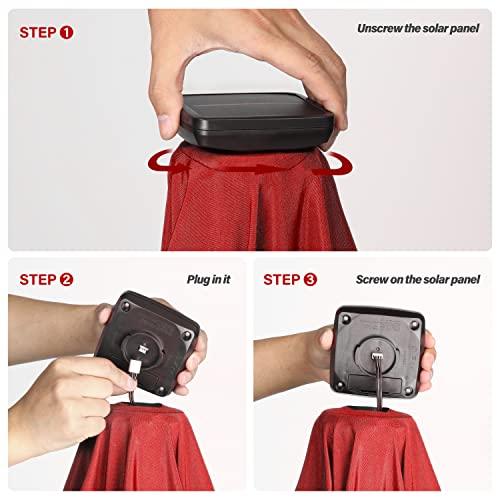 STEP 1

Unscrew the solar panel

STEP 2

Plug in it

STEP 3

Screw on the solar panel