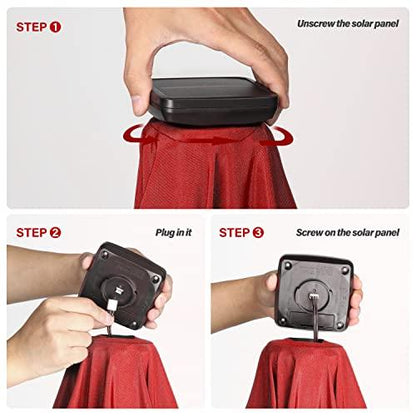 STEP 1

Unscrew the solar panel

STEP 2

Plug in it

STEP 3

Screw on the solar panel