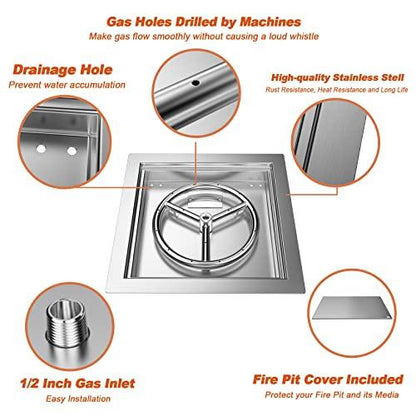 Gas Holes Drilled by Machines
Make gas flow smoothly without causing a loud whistle

Drainage Hole
Prevent water accumulation

High-quality Stainless Stell
Rust Resistance, Heat Resistance and Long Life

1/2 Inch Gas Inlet
Easy Installation

Fire Pit Cover Included
Protect your Fire Pit and its Media