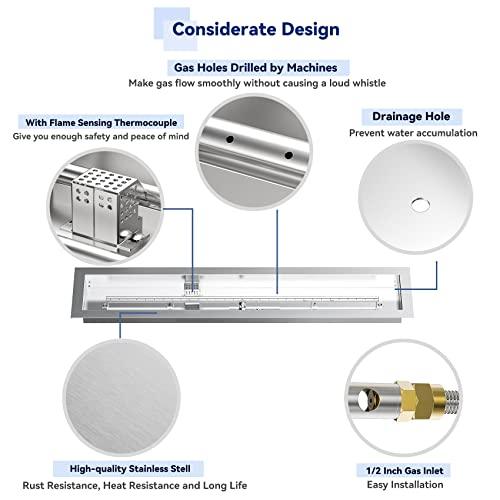 Considerate Design

Gas Holes Drilled by Machines
Make gas flow smoothly without causing a loud whistle

With Flame Sensing Thermocouple
Give you enough safety and peace of mind

Drainage Hole
Prevent water accumulation

High-quality Stainless Stell
Rust Resistance, Heat Resistance and Long Life

1/2 Inch Gas Inlet
Easy Installation