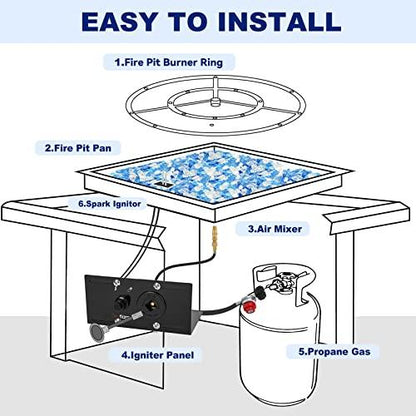 EASY TO INSTALL

1.Fire Pit Burner Ring

2.Fire Pit Pan

6.Spark Ignitor

3.Air Mixer

4.Igniter Panel

5.Propane Gas