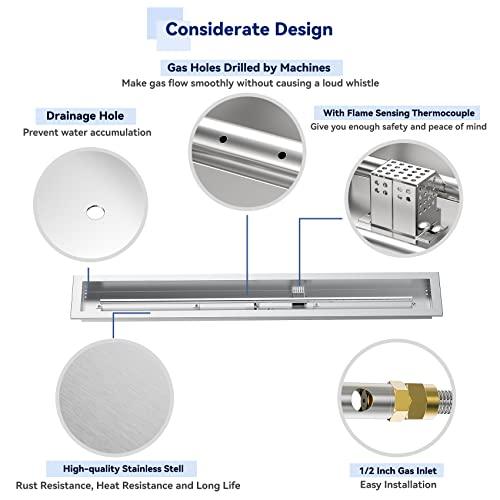 Considerate Design

Gas Holes Drilled by Machines
Make gas flow smoothly without causing a loud whistle

Drainage Hole
Prevent water accumulation

With Flame Sensing Thermocouple
Give you enough safety and peace of mind

High-quality Stainless Stell
Rust Resistance, Heat Resistance and Long Life

1/2 Inch Gas Inlet
Easy Installation