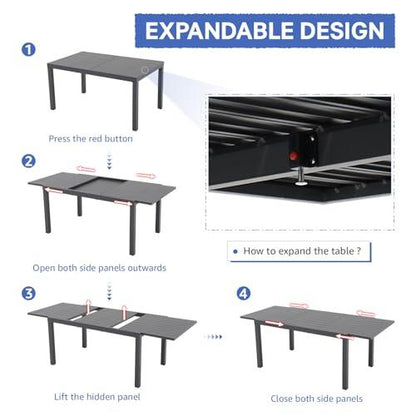 EXPANDABLE DESIGN

1

Press the red button

2

Open both side panels outwards

How to expand the table ?

3

Lift the hidden panel

4

Close both side panels