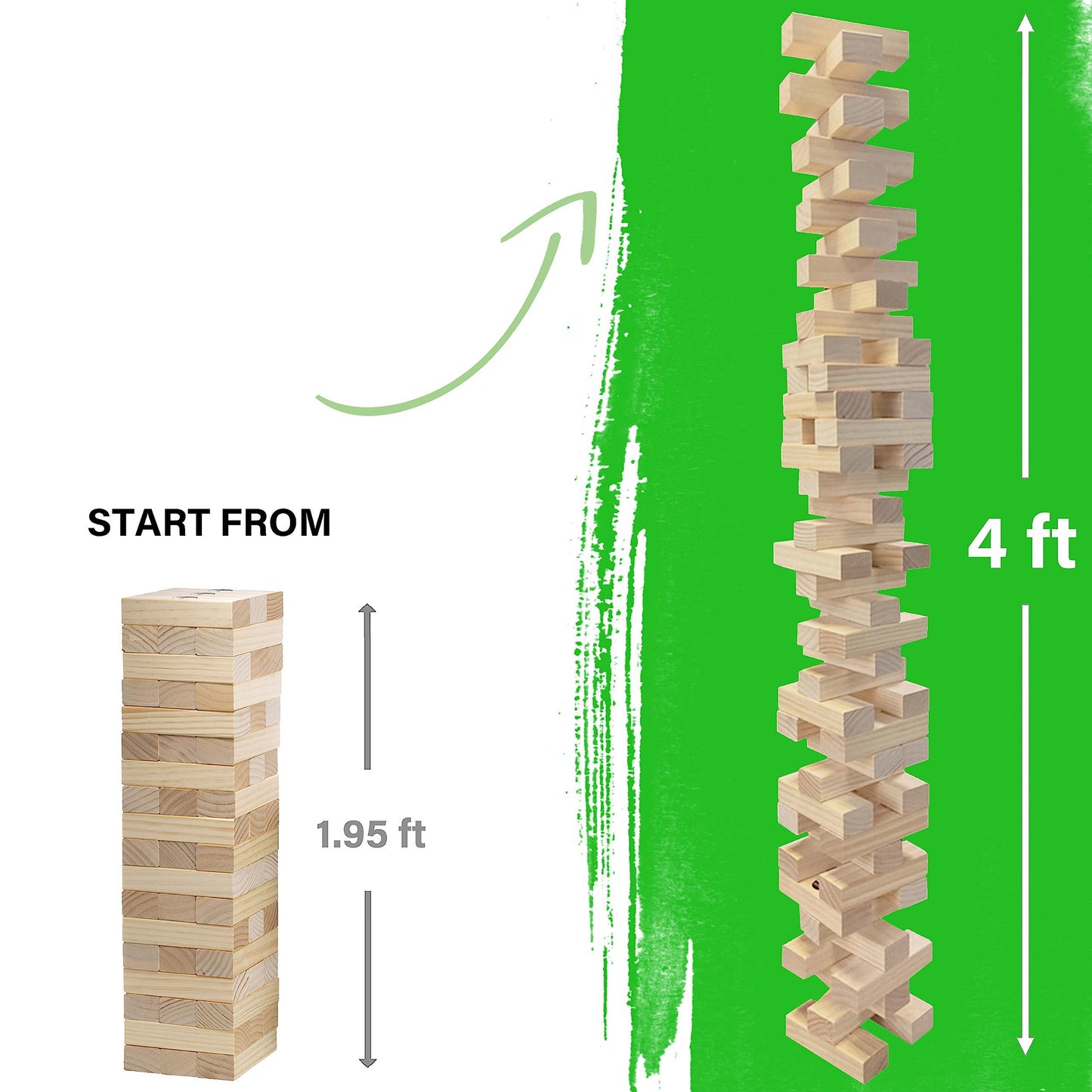 START FROM

1.95 ft

4 ft