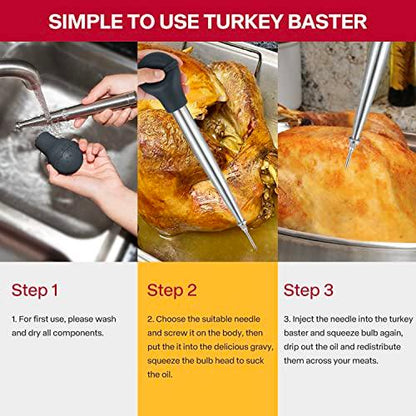 SIMPLE TO USE TURKEY BASTER

Step 1

1. For first use, please wash and dry all components.

Step 2

2. Choose the suitable needle and screw it on the body, then put the it into the delicious gravy, squeeze the bulb head to suck the oil.

Step 3

3. Inject the needle into the turkey baster and squeeze bulb again, drip out the oil and redistribute them across your meats.