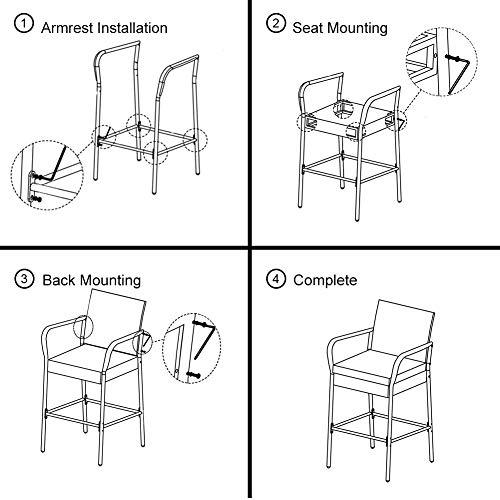 1 Armrest Installation

2 Seat Mounting

3 Back Mounting

4 Complete