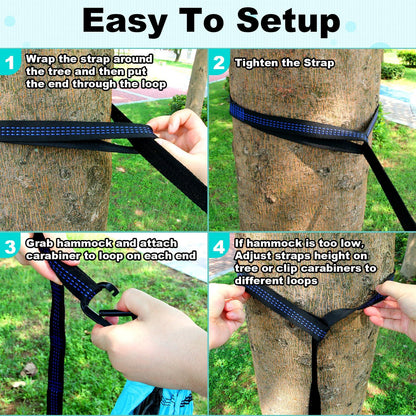 Easy To Setup

1 Wrap the strap around the tree and then put the end through the loop

2 Tighten the Strap

3 Grab hammock and attach carabiner to loop on each end

4 If hammock is too low, Adjust straps height on tree or clip carabiners to different loops