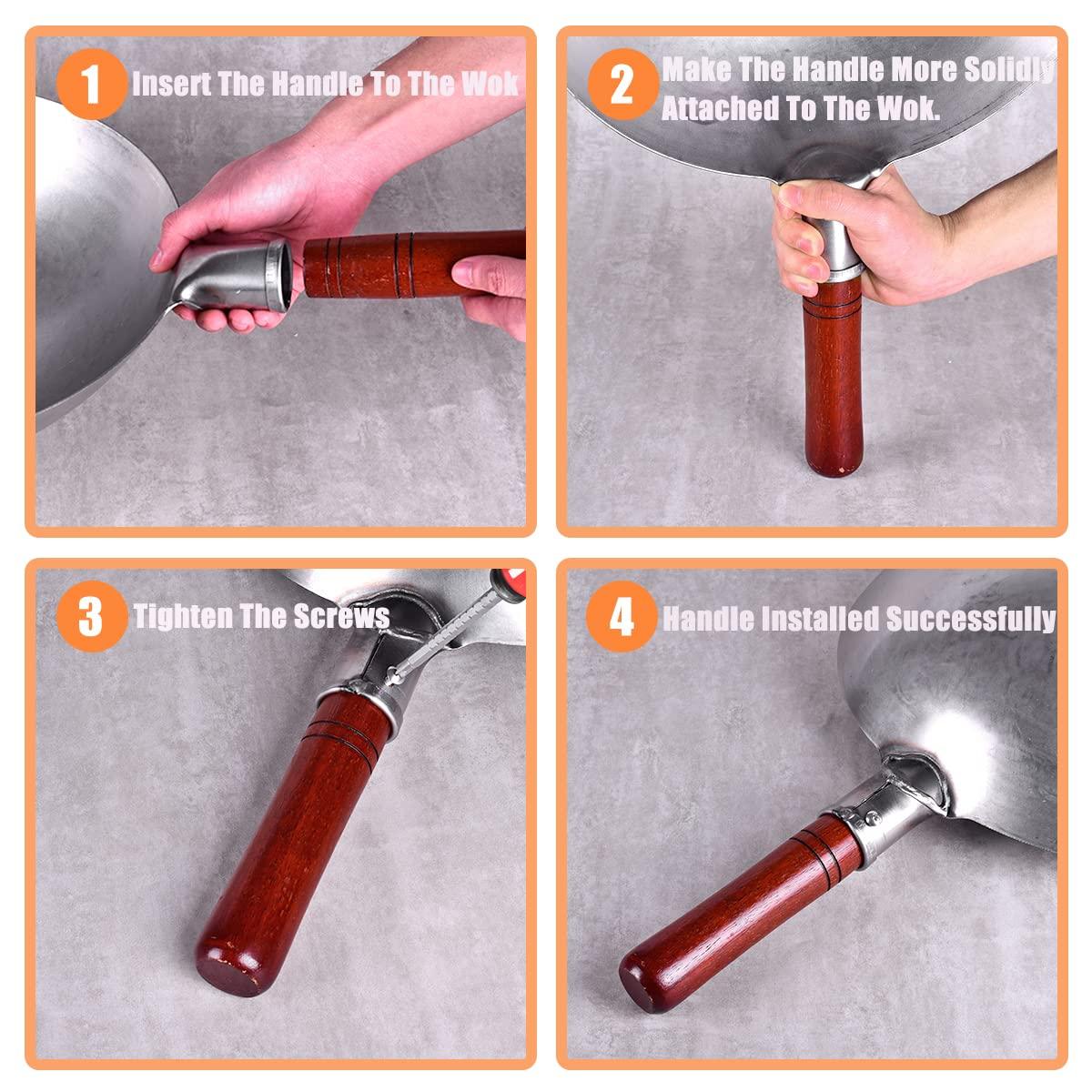 1 Insert The Handle To The Wok

2 Make The Handle More Solidly Attached To The Wok.

3 Tighten The Screws

4 Handle Installed Successfully