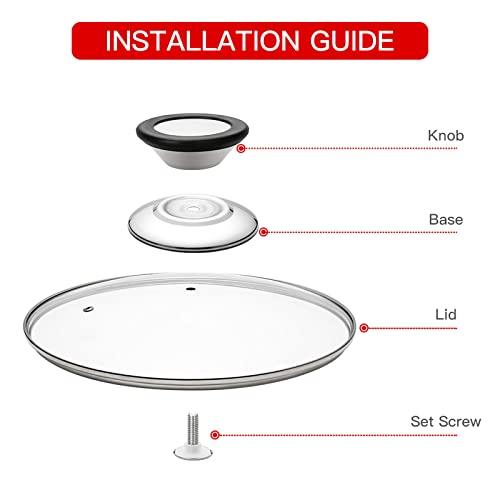 INSTALLATION GUIDE

Knob

Base

Lid

Set Screw