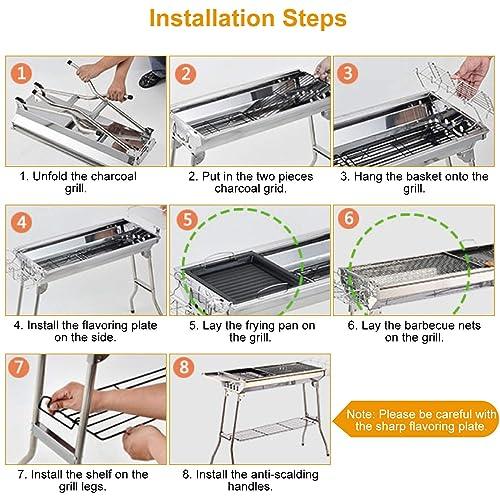 Installation Steps

1

1. Unfold the charcoal grill.

2

2. Put in the two pieces charcoal grid.

3

3. Hang the basket onto the grill.

4

4. Install the flavoring plate on the side.

5

5. Lay the frying pan on the grill.

6

6. Lay the barbecue nets on the grill.

7

7. Install the shelf on the grill legs.

8

8. Install the anti-scalding handles.

Note: Please be careful with the sharp flavoring plate.