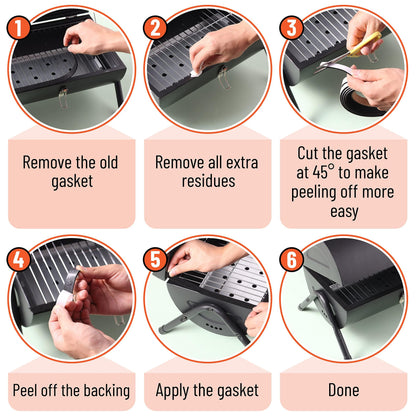 1

Remove the old gasket

2

Remove all extra residues

3

Cut the gasket at 45° to make peeling off more easy

4

Peel off the backing

5

Apply the gasket

6

Done