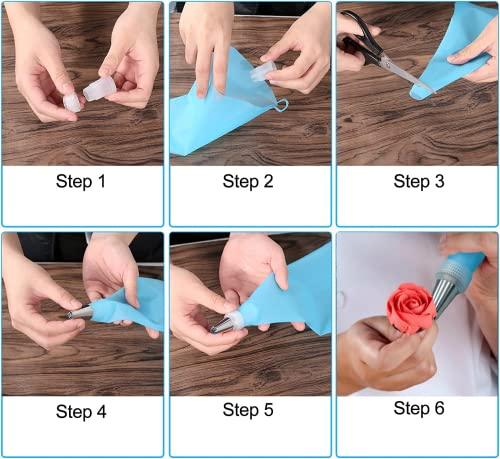 Step 1

Step 2

Step 3

Step 4

Step 5

Step 6