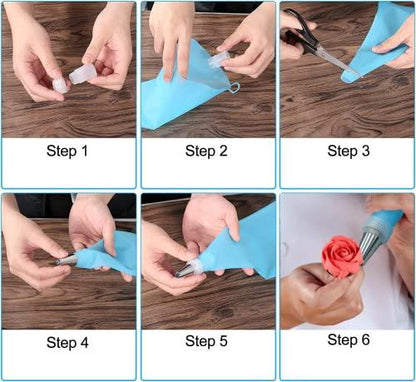 Step 1

Step 2

Step 3

Step 4

Step 5

Step 6