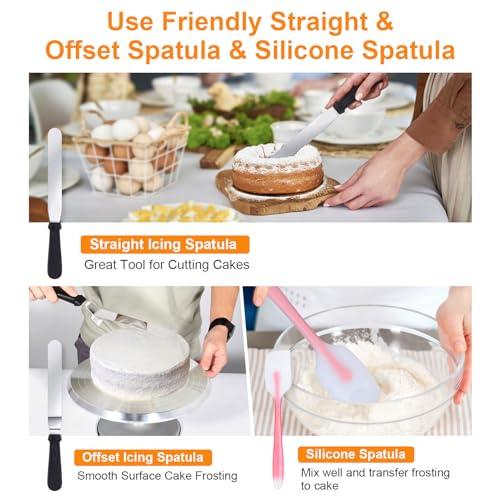 Use Friendly Straight & Offset Spatula & Silicone Spatula

Straight Icing Spatula
Great Tool for Cutting Cakes

Offset Icing Spatula
Smooth Surface Cake Frosting

Silicone Spatula
Mix well and transfer frosting to cake