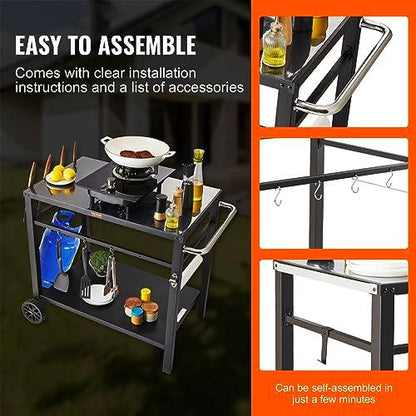 EASY TO ASSEMBLE

Comes with clear installation instructions and a list of accessories

Can be self-assembled in just a few minutes