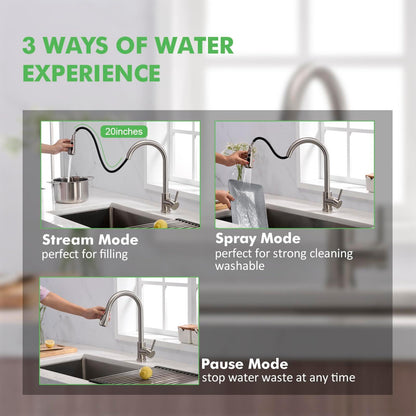 3 WAYS OF WATER EXPERIENCE

20inches

Stream Mode
perfect for filling

Spray Mode
perfect for strong cleaning washable

Pause Mode
stop water waste at any time