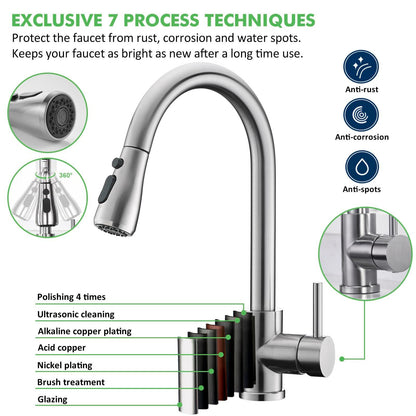 EXCLUSIVE 7 PROCESS TECHNIQUES

Protect the faucet from rust, corrosion and water spots. Keeps your faucet as bright as new after a long time use.

360°

Anti-rust

Anti-corrosion

Anti-spots

Polishing 4 times

Ultrasonic cleaning

Alkaline copper plating

Acid copper

Nickel plating

Brush treatment

Glazing