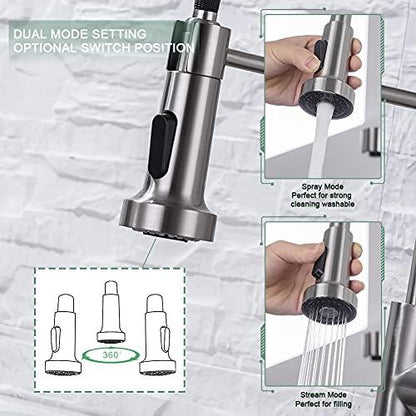 DUAL MODE SETTING
OPTIONAL SWITCH POSITION

Spray Mode
Perfect for strong cleaning washable

360°

Stream Mode
Perfect for filling