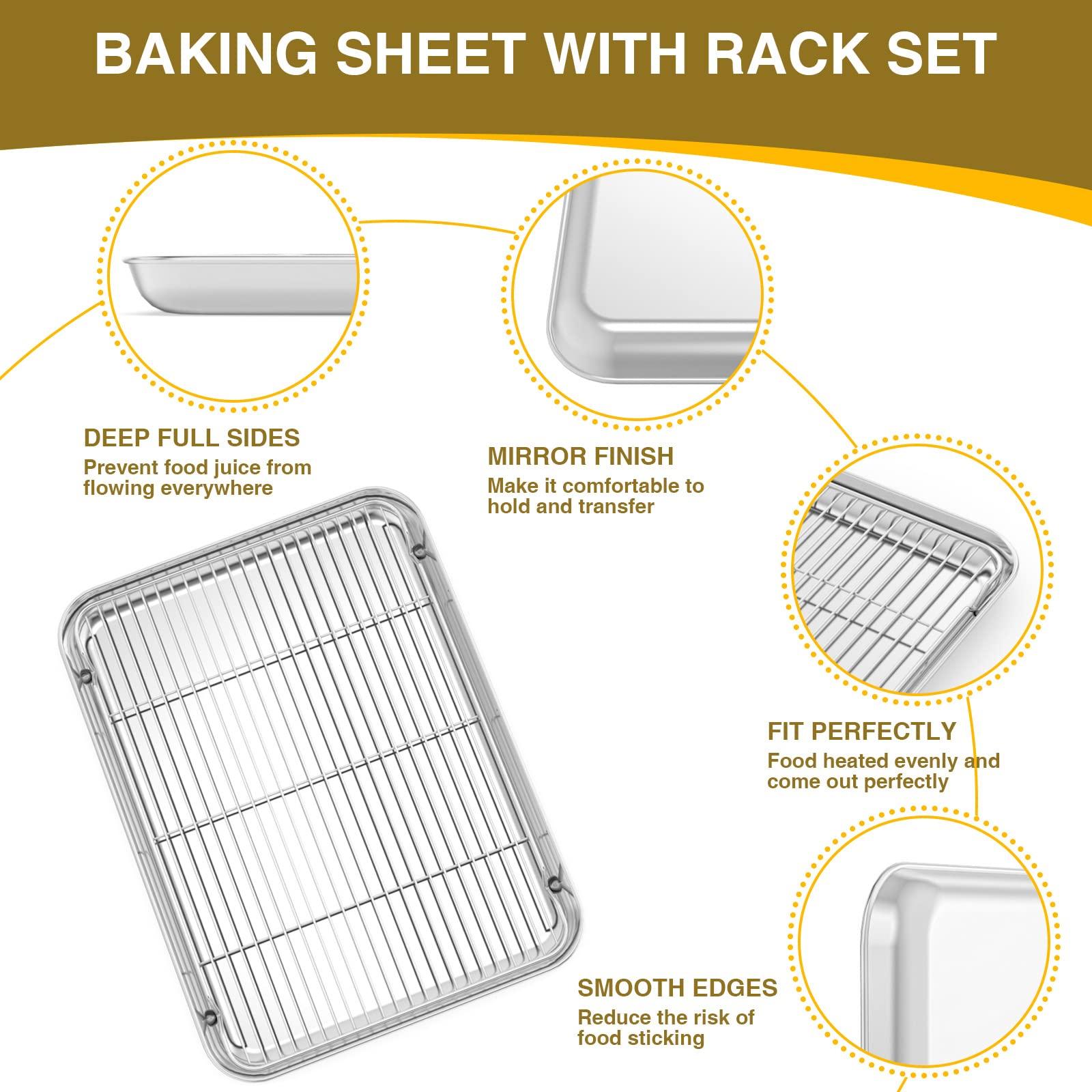 BAKING SHEET WITH RACK SET

DEEP FULL SIDES
Prevent food juice from flowing everywhere

MIRROR FINISH
Make it comfortable to hold and transfer

FIT PERFECTLY
Food heated evenly and come out perfectly

SMOOTH EDGES
Reduce the risk of food sticking