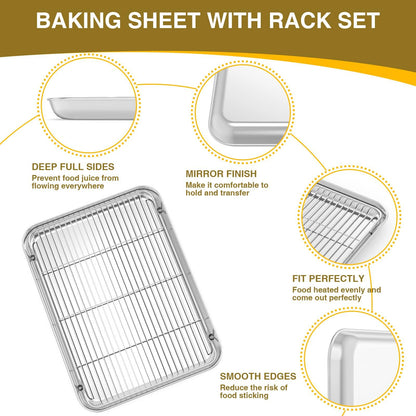 BAKING SHEET WITH RACK SET

DEEP FULL SIDES
Prevent food juice from flowing everywhere

MIRROR FINISH
Make it comfortable to hold and transfer

FIT PERFECTLY
Food heated evenly and come out perfectly

SMOOTH EDGES
Reduce the risk of food sticking