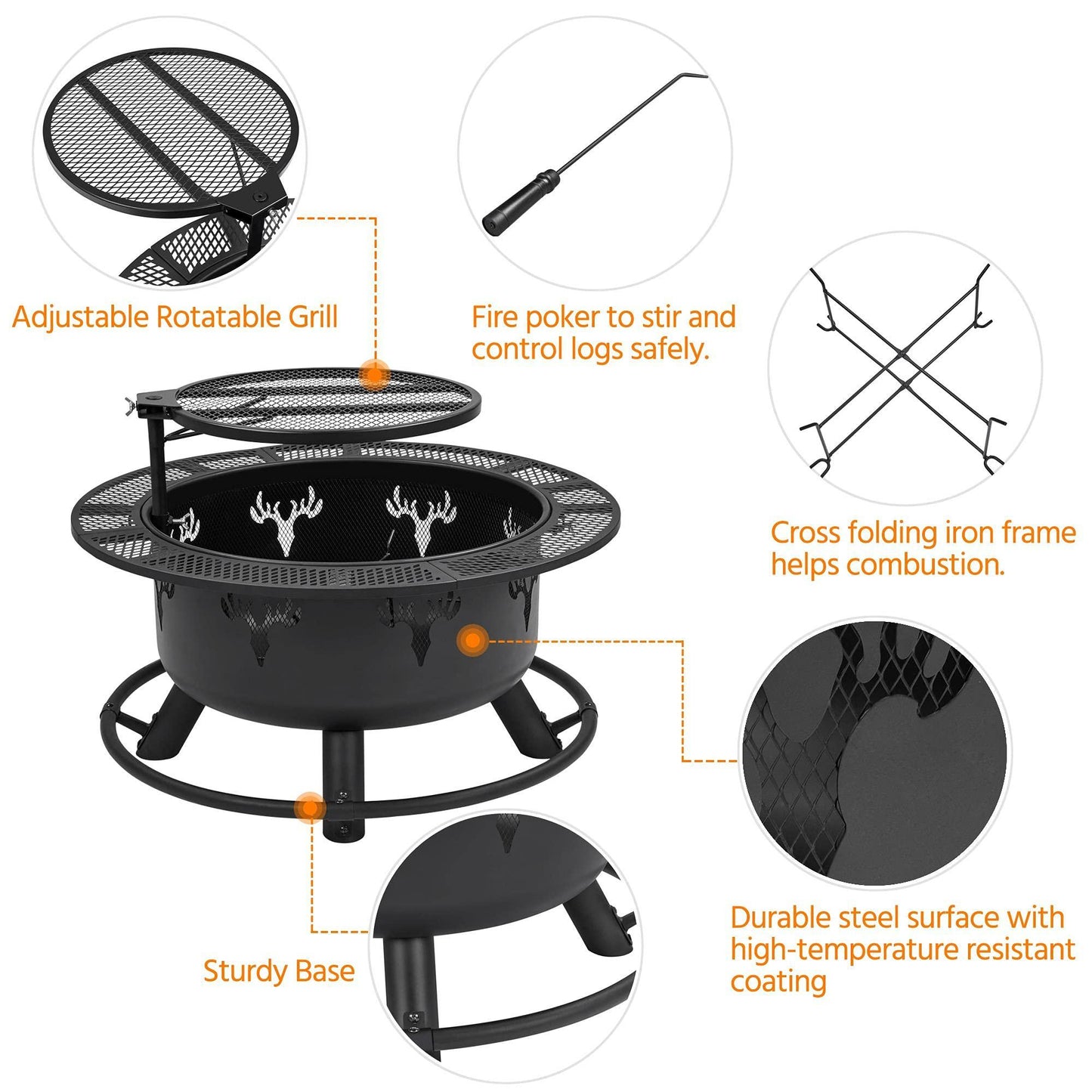 Adjustable Rotatable Grill

Fire poker to stir and control logs safely.

Cross folding iron frame helps combustion.

Durable steel surface with high-temperature resistant coating

Sturdy Base