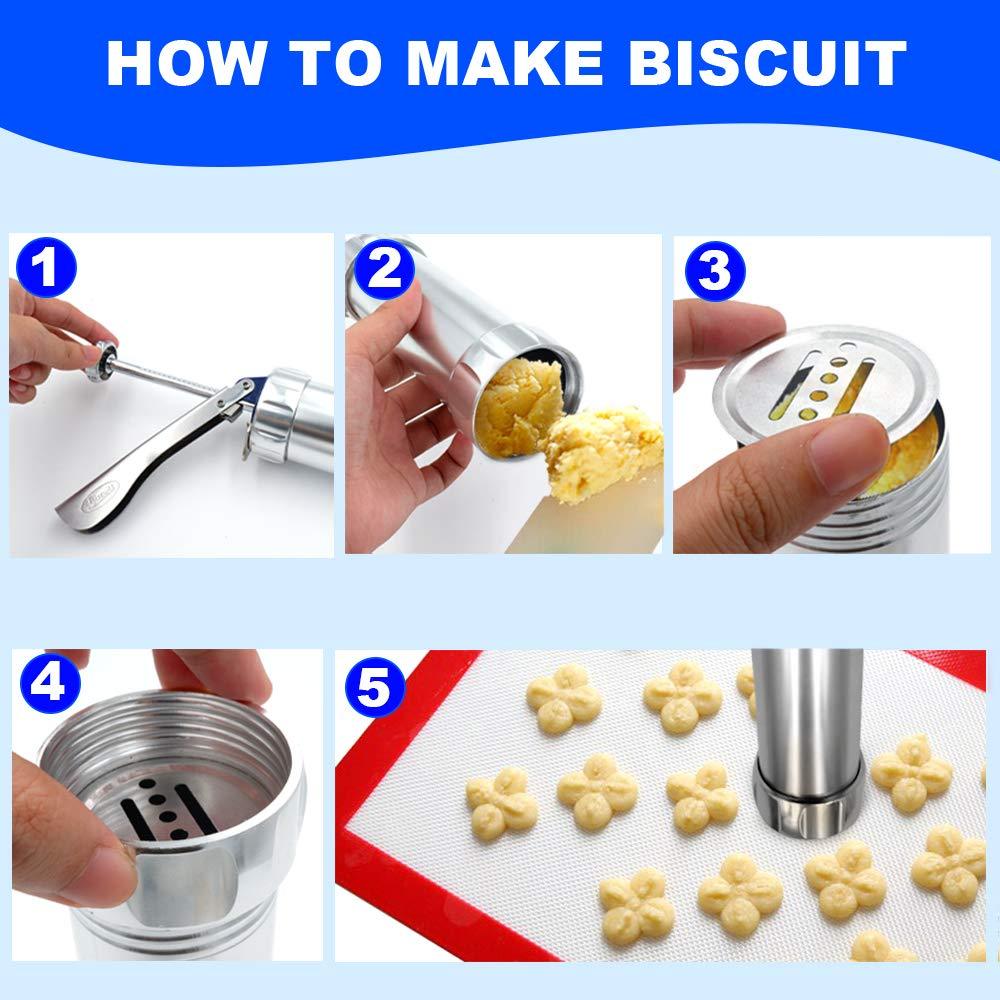 HOW TO MAKE BISCUIT

1

2

3

4

5