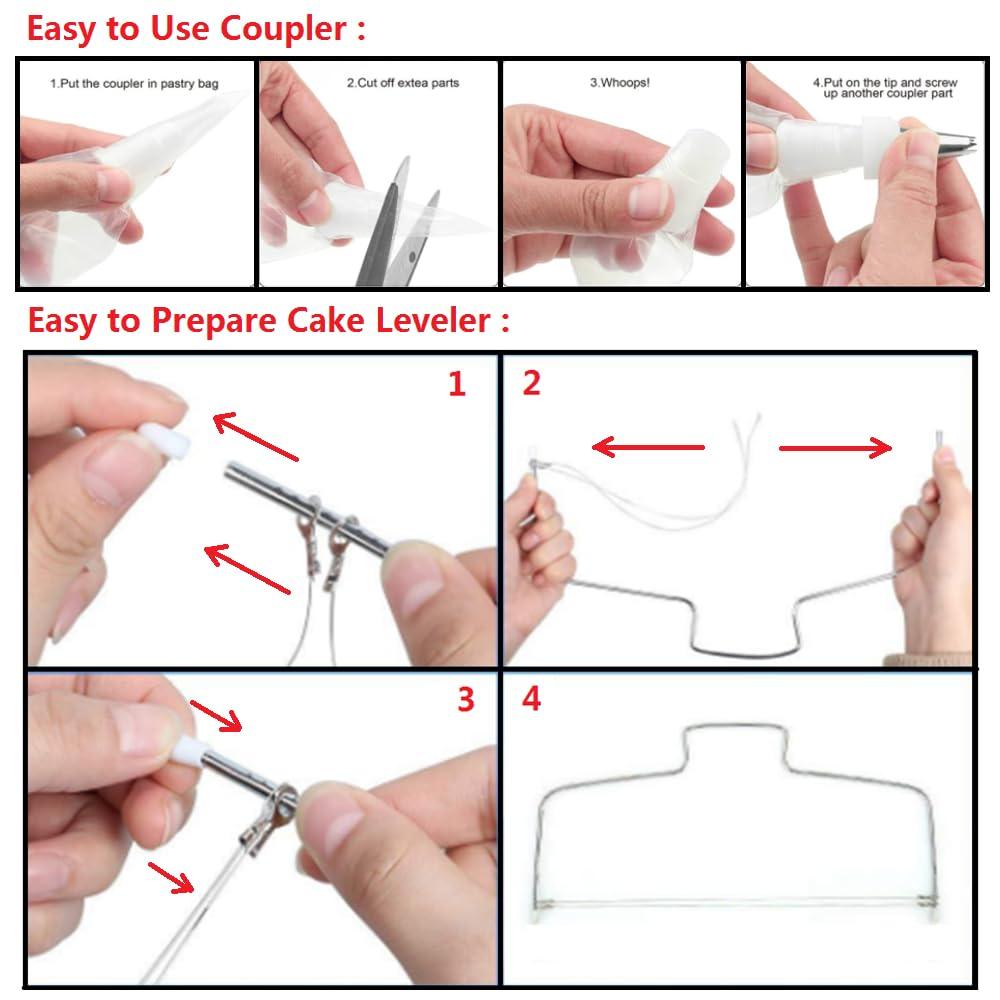 Easy to Use Coupler :

1.Put the coupler in pastry bag

2.Cut off extea parts

3.Whoops!

4.Put on the tip and screw up another coupler part

Easy to Prepare Cake Leveler :

1

2

3

4