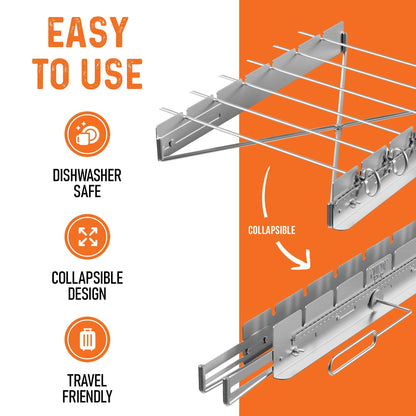 EASY TO USE

DISHWASHER SAFE

COLLAPSIBLE DESIGN

TRAVEL FRIENDLY

COLLAPSIBLE