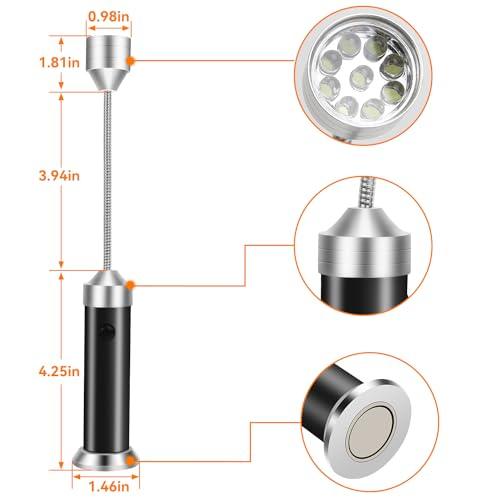 0.98in

1.81in

3.94in

4.25in

1.46in