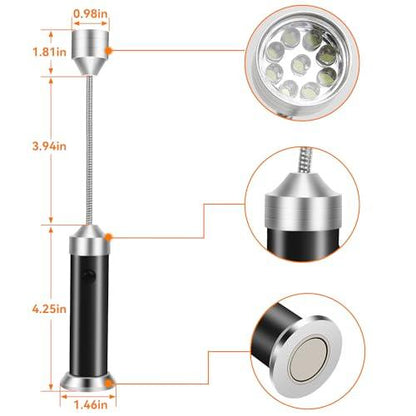 0.98in
1.81in
3.94in
4.25in
1.46in